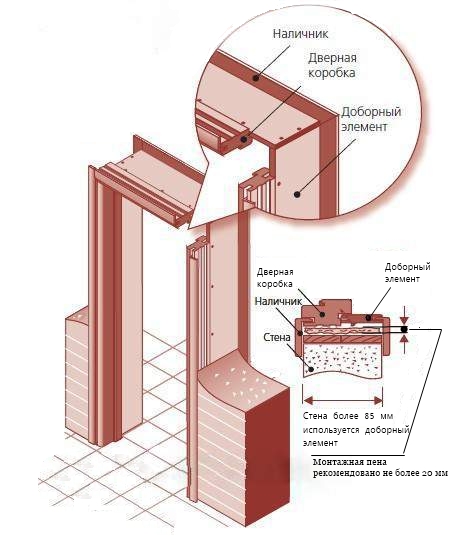 Наличник

Дверная коробка

Доборный элемент

Дверная коробка

Доборный элемент

Наличник

Стена

Стена более 85 мм используется доборный элемент

Монтажная пена рекомендовано не более 20 мм